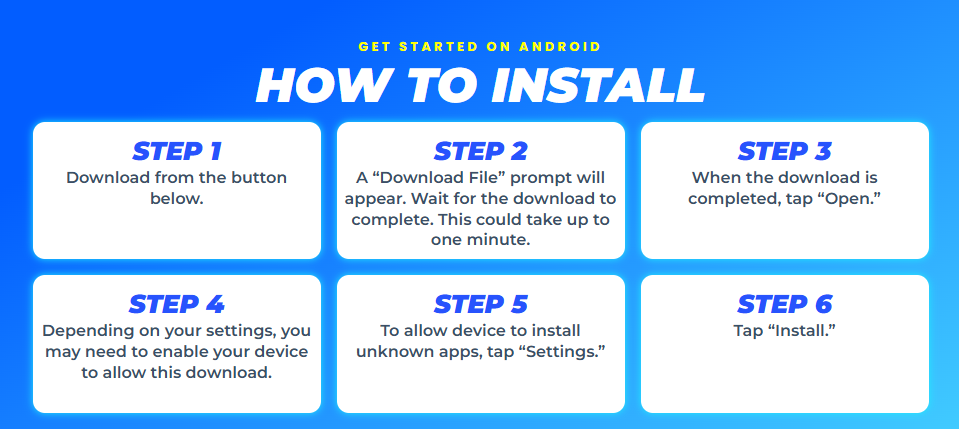 GET STARTED ON ANDROID

HOW TO INSTALL

STEP 1
Download from the button below.

STEP 2
A “Download File” prompt will appear. Wait for the download to complete. This could take up to one minute.

STEP 3
When the download is completed, tap “Open.”

STEP 4
Depending on your settings, you may need to enable your device to allow this download.

STEP 5
To allow device to install unknown apps, tap “Settings.”

STEP 6
Tap “Install.”